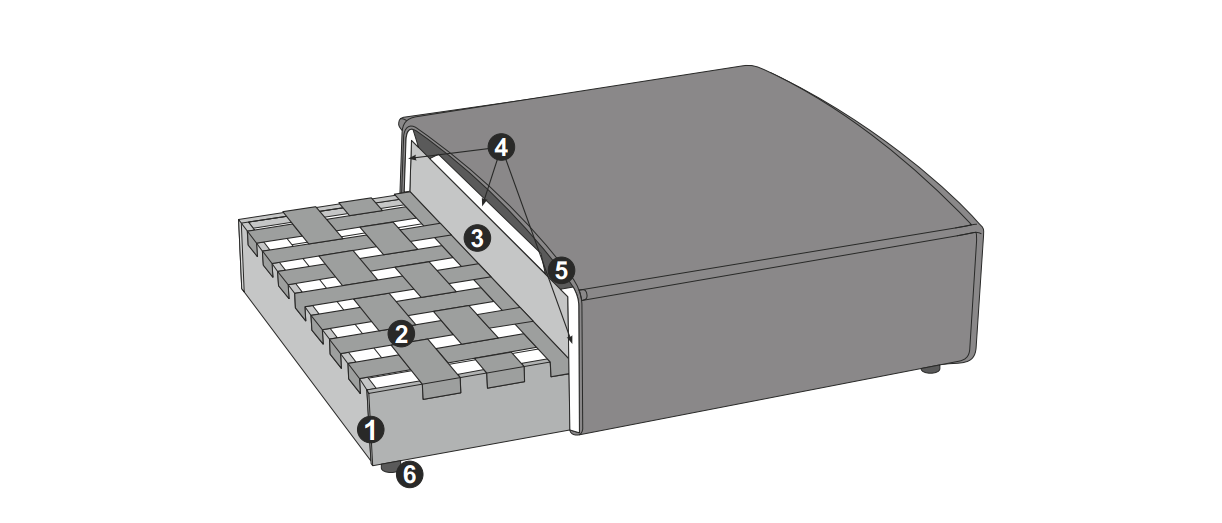 4
3
5
2
1
6